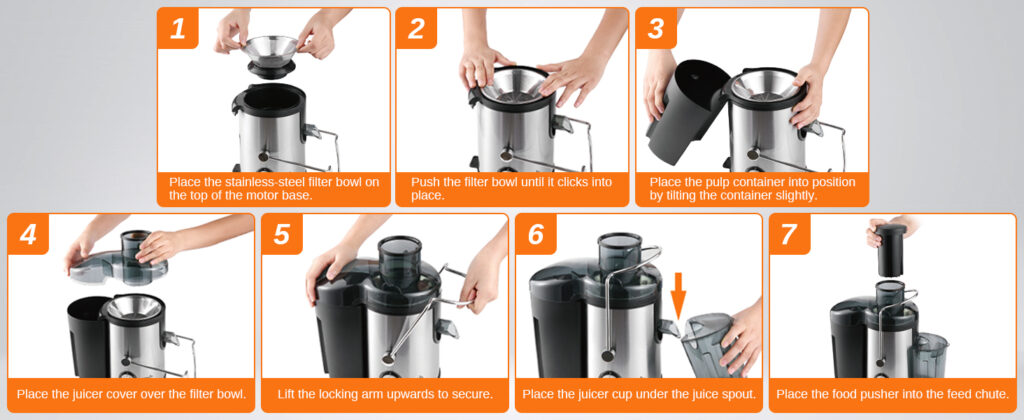 1
Place the stainless-steel filter bowl on the top of the motor base.

2
Push the filter bowl until it clicks into place.

3
Place the pulp container into position by tilting the container slightly.

4
Place the juicer cover over the filter bowl.

5
Lift the locking arm upwards to secure.

6
Place the juicer cup under the juice spout.

7
Place the food pusher into the feed chute.