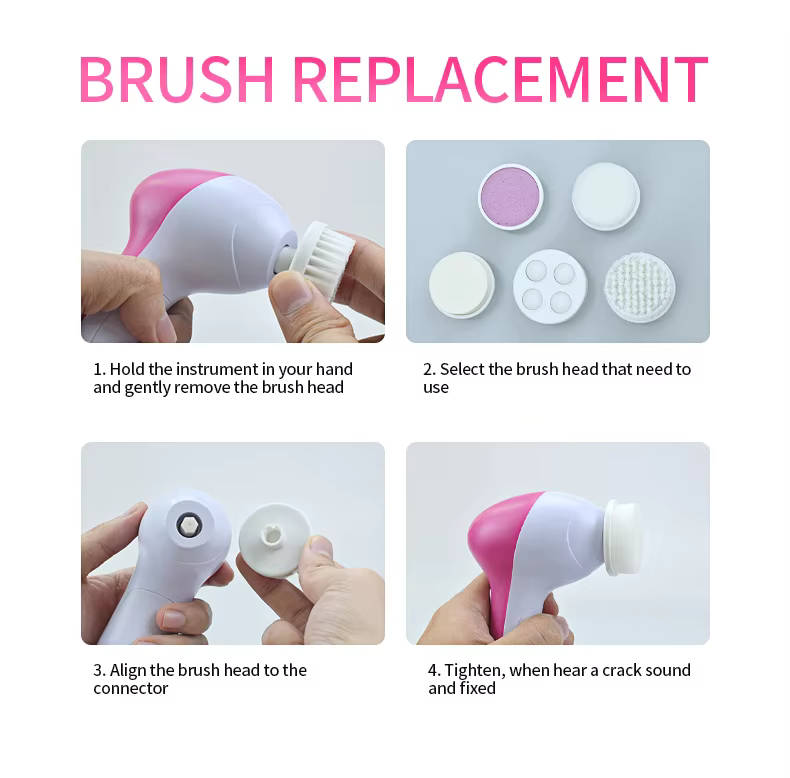 BRUSH REPLACEMENT

1. Hold the instrument in your hand and gently remove the brush head

2. Select the brush head that need to use

3. Align the brush head to the connector

4. Tighten, when hear a crack sound and fixed